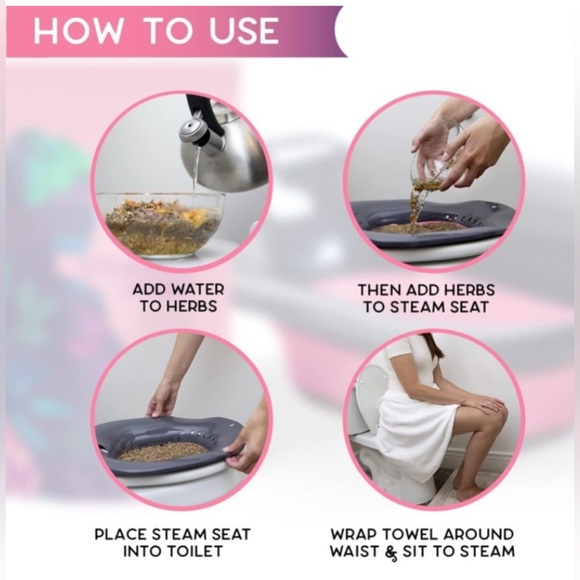 HOW TO USE

ADD WATER TO HERBS

THEN ADD HERBS TO STEAM SEAT

PLACE STEAM SEAT INTO TOILET

WRAP TOWEL AROUND WAIST & SIT TO STEAM